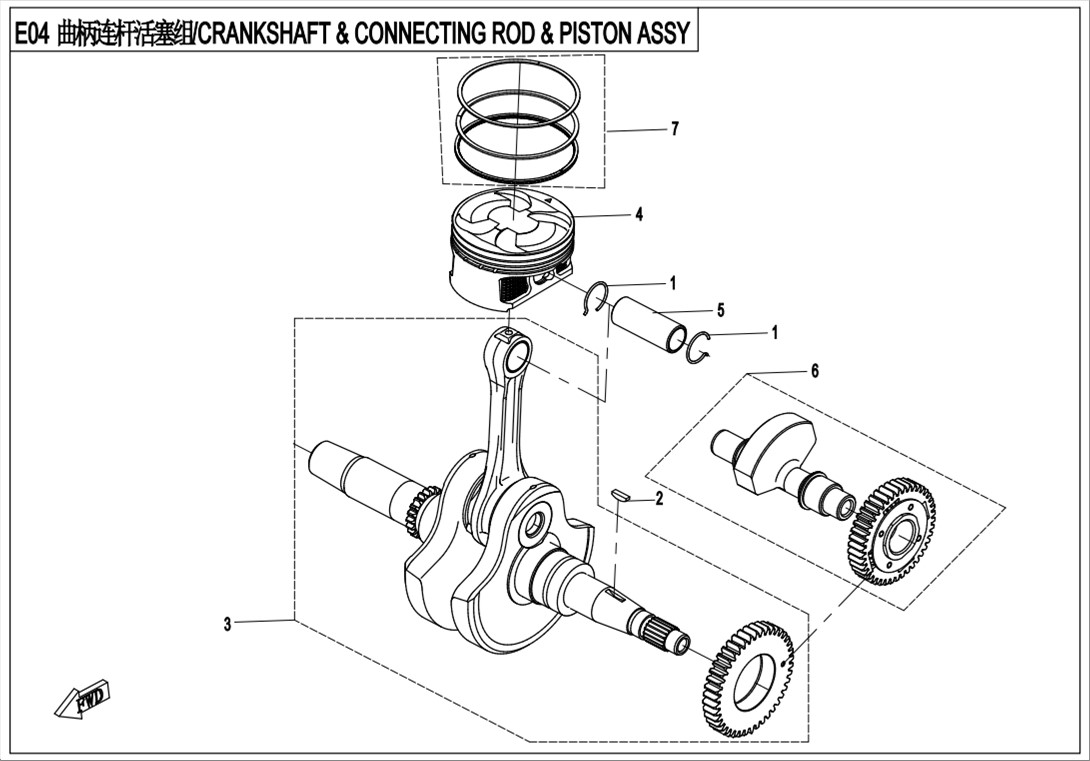 E04 曲柄连杆活塞组/CRANKSHAFT & CONNECTING ROD & PISTON ASSY

7

4

1

5

1

6

2

3

FWD